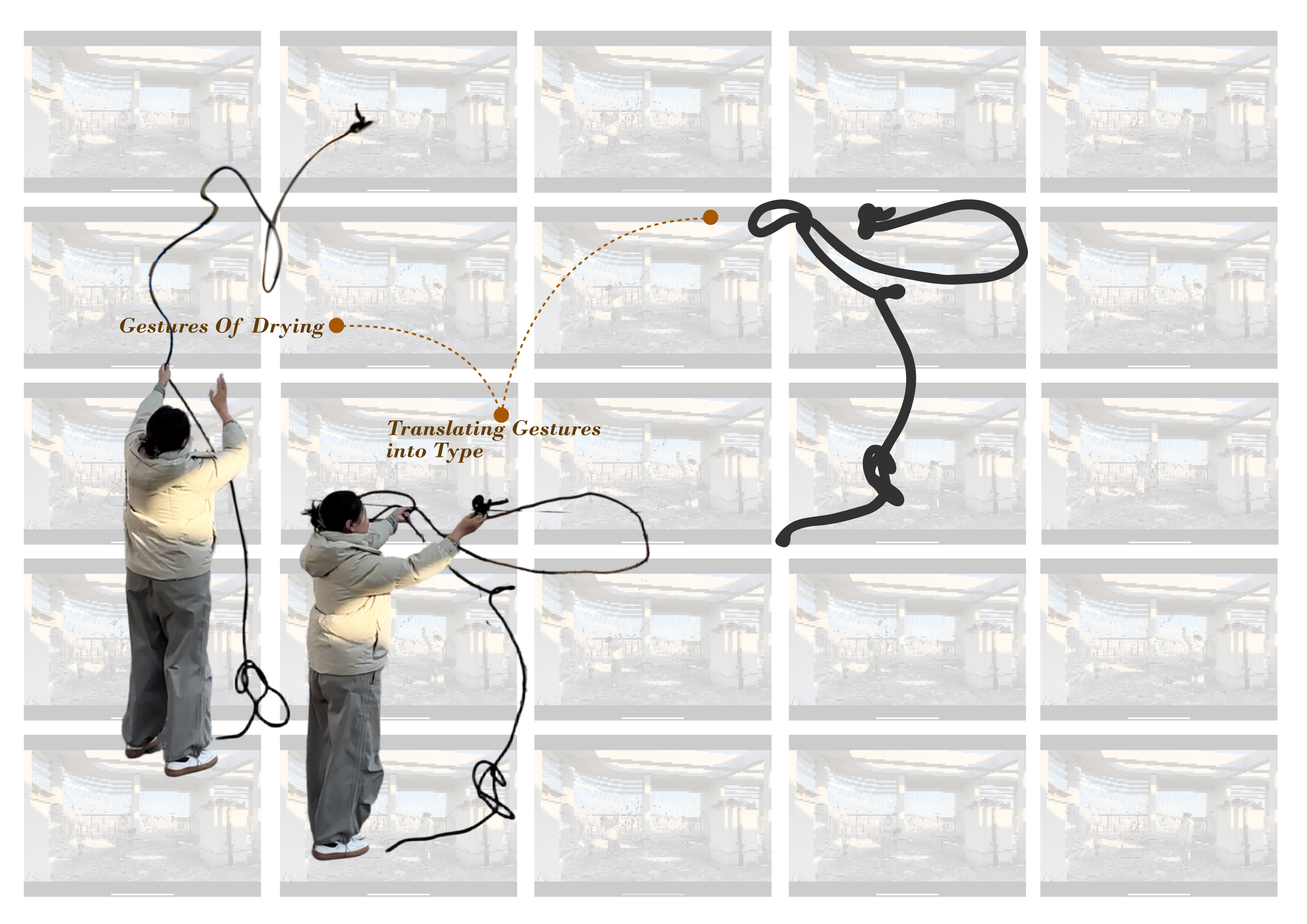 Gestures Of Drying

Translating Gestures into Type