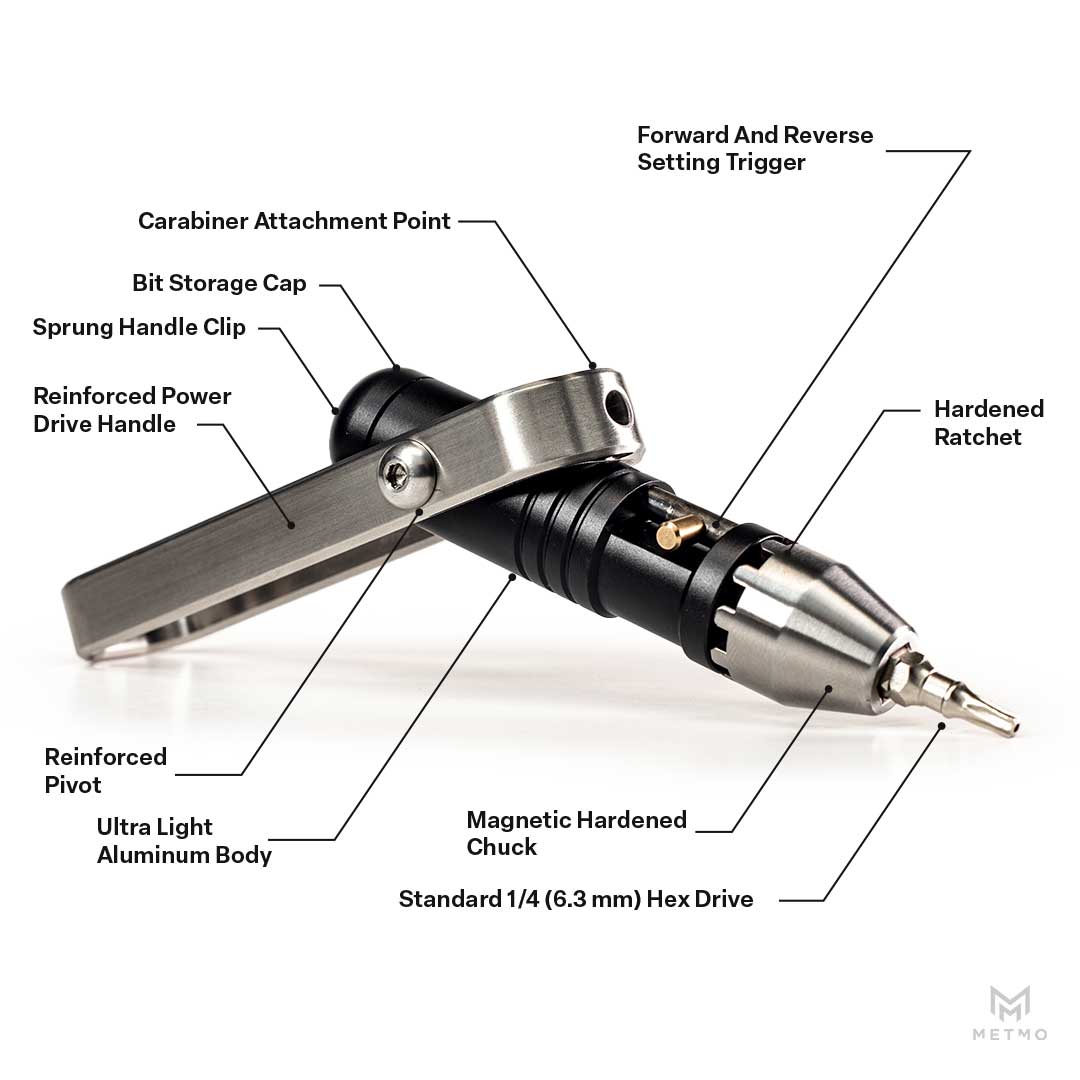 Forward And Reverse Setting Trigger

Carabiner Attachment Point

Bit Storage Cap

Sprung Handle Clip

Reinforced Power Drive Handle

Hardened Ratchet

Reinforced Pivot

Ultra Light Aluminum Body

Magnetic Hardened Chuck

Standard 1/4 (6.3 mm) Hex Drive

METMO