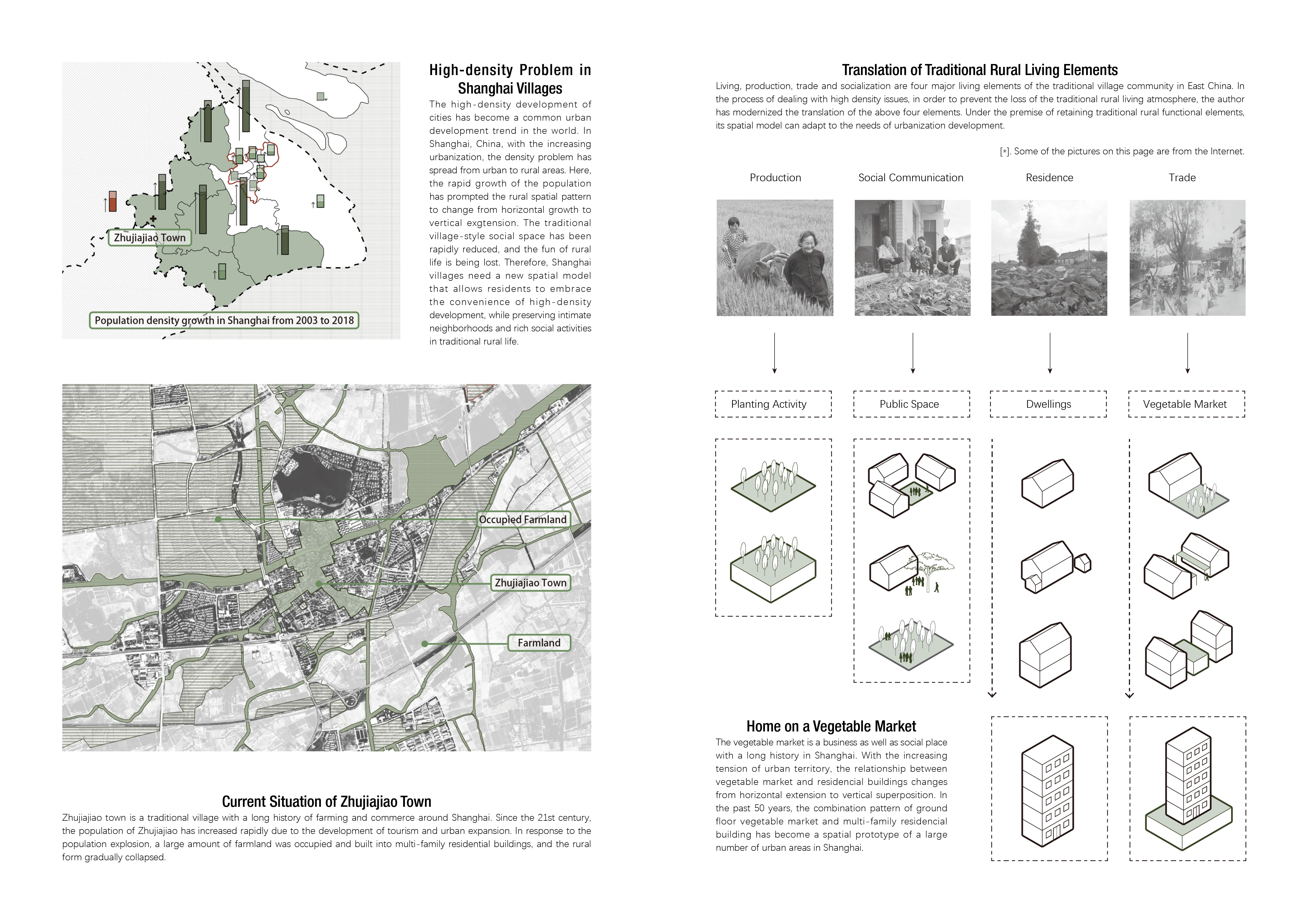 Zhujiajiao Town

Population density growth in Shanghai from 2003 to 2018

High-density Problem in Shanghai Villages

The high-density development of cities has become a common urban development trend in the world. In Shanghai, China, with the increasing urbanization, the density problem has spread from urban to rural areas. Here, the rapid growth of the population has prompted the rural spatial pattern to change from horizontal growth to vertical exgtension. The traditional village-style social space has been rapidly reduced, and the fun of rural life is being lost. Therefore, Shanghai villages need a new spatial model that allows residents to embrace the convenience of high-density development, while preserving intimate neighborhoods and rich social activities in traditional rural life.

Occupied Farmland

Zhujiajiao Town

Farmland

Current Situation of Zhujiajiao Town

Zhujiajiao town is a traditional village with a long history of farming and commerce around Shanghai. Since the 21st century, the population of Zhujiajiao has increased rapidly due to the development of tourism and urban expansion. In response to the population explosion, a large amount of farmland was occupied and built into multi-family residential buildings, and the rural form gradually collapsed.

Translation of Traditional Rural Living Elements

Living, production, trade and socialization are four major living elements of the traditional village community in East China. In the process of dealing with high density issues, in order to prevent the loss of the traditional rural living atmosphere, the author has modernized the translation of the above four elements. Under the premise of retaining traditional rural functional elements, its spatial model can adapt to the needs of urbanization development.

[*]. Some of the pictures on this page are from the Internet.

Production

Social Communication

Residence

Trade

Planting Activity

Public Space

Dwellings

Vegetable Market

Home on a Vegetable Market

The vegetable market is a business as well as social place with a long history in Shanghai. With the increasing tension of urban territory, the relationship between vegetable market and residencial buildings changes from horizontal extension to vertical superposition. In the past 50 years, the combination pattern of ground floor vegetable market and multi-family residencial building has become a spatial prototype of a large number of urban areas in Shanghai.